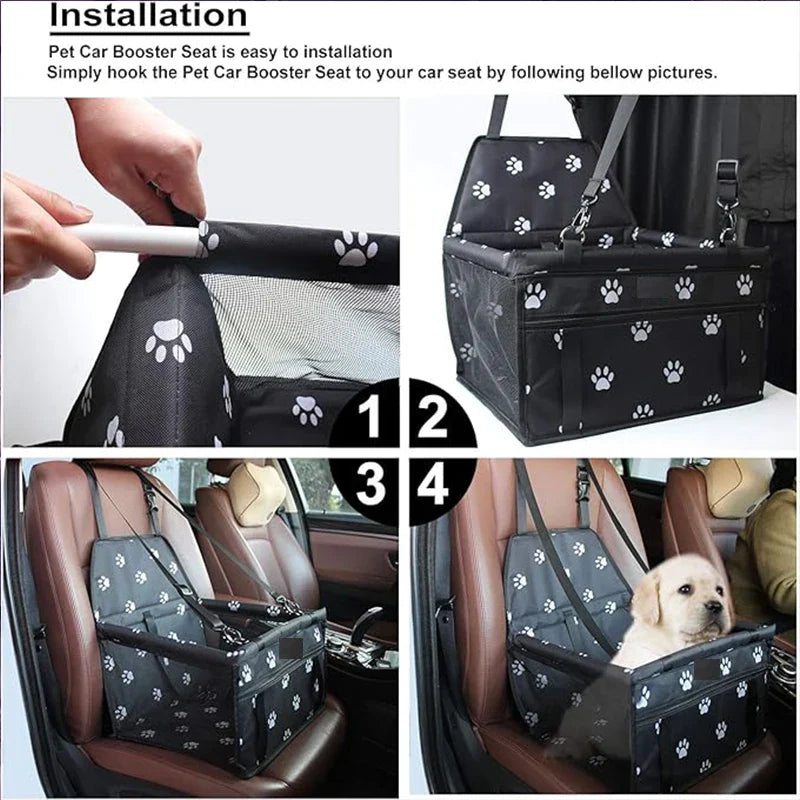 Installation

Pet Car Booster Seat is easy to installation
Simply hook the Pet Car Booster Seat to your car seat by following bellow pictures.

1
2
3
4