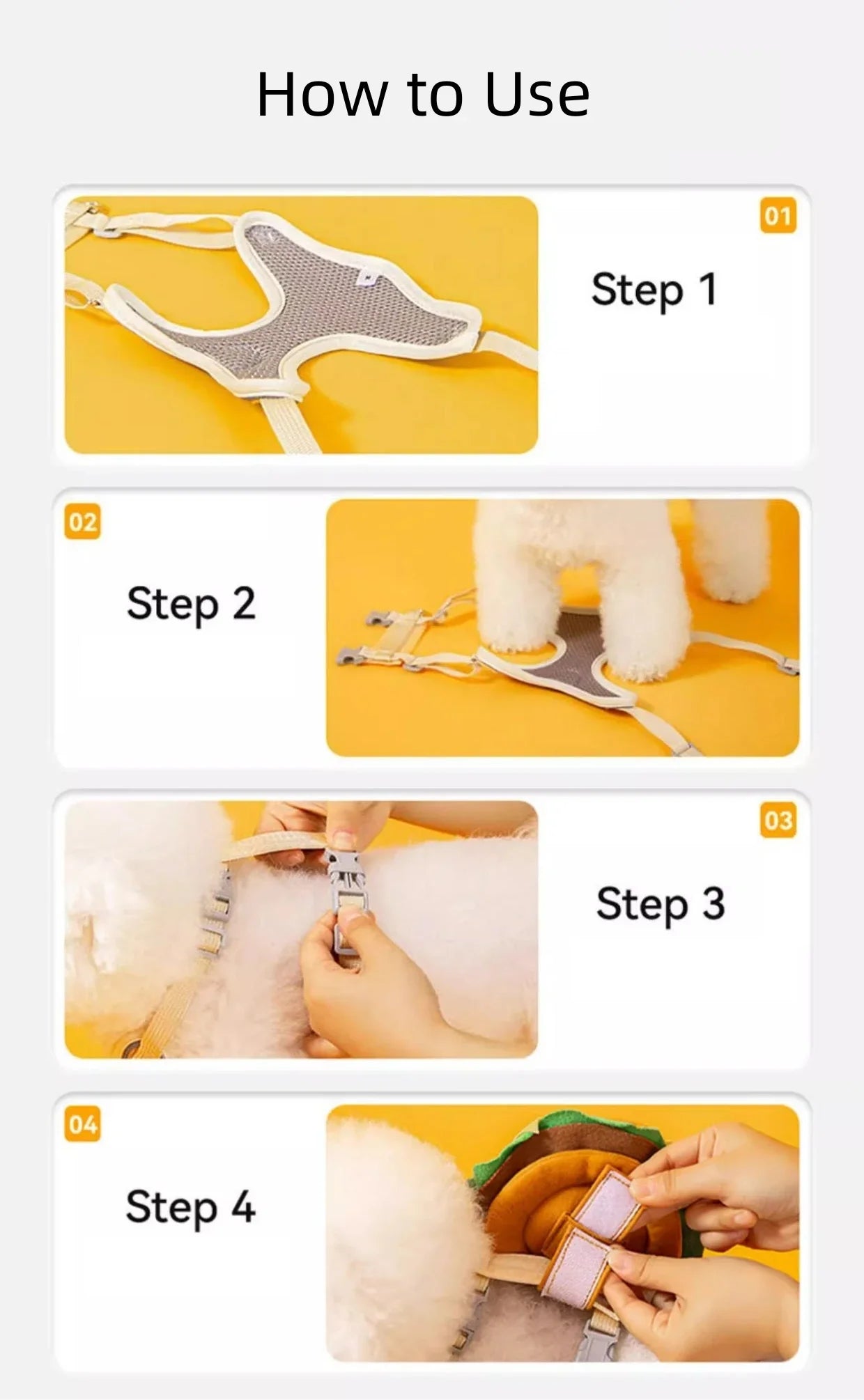 How to Use

01

Step 1

02

Step 2

03

Step 3

04

Step 4