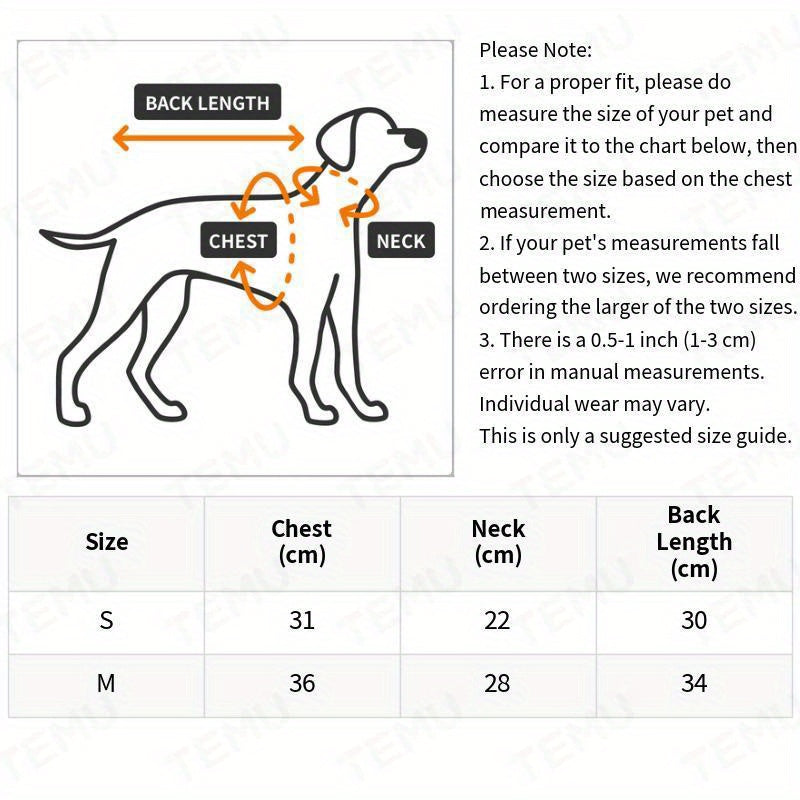 BACK LENGTH

CHEST

NECK

Please Note:
1. For a proper fit, please do measure the size of your pet and compare it to the chart below, then choose the size based on the chest measurement.
2. If your pet's measurements fall between two sizes, we recommend ordering the larger of the two sizes.
3. There is a 0.5-1 inch (1-3 cm) error in manual measurements. Individual wear may vary.
This is only a suggested size guide.

| Size | Chest (cm) | Neck (cm) | Back Length (cm) |
|---|---|---|---|
| S | 31 | 22 | 30 |
| M | 36 | 28 | 34 |

TEMU