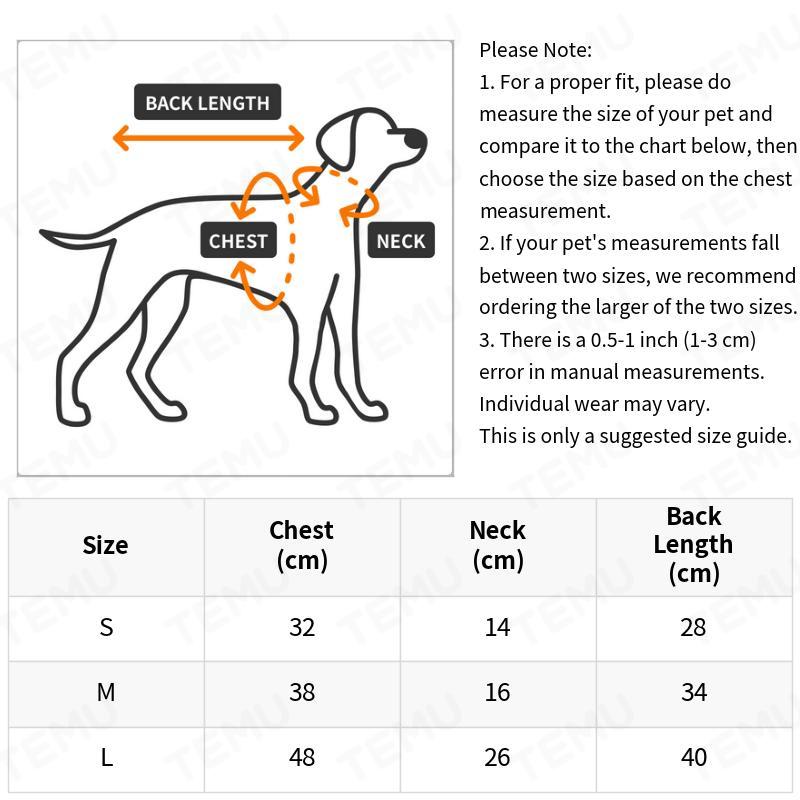 BACK LENGTH
CHEST
NECK

Please Note:
1. For a proper fit, please do measure the size of your pet and compare it to the chart below, then choose the size based on the chest measurement.
2. If your pet's measurements fall between two sizes, we recommend ordering the larger of the two sizes.
3. There is a 0.5-1 inch (1-3 cm) error in manual measurements. Individual wear may vary.
This is only a suggested size guide.

| Size | Chest (cm) | Neck (cm) | Back Length (cm) |
|---|---|---|---|
| S | 32 | 14 | 28 |
| M | 38 | 16 | 34 |
| L | 48 | 26 | 40 |

TEMU